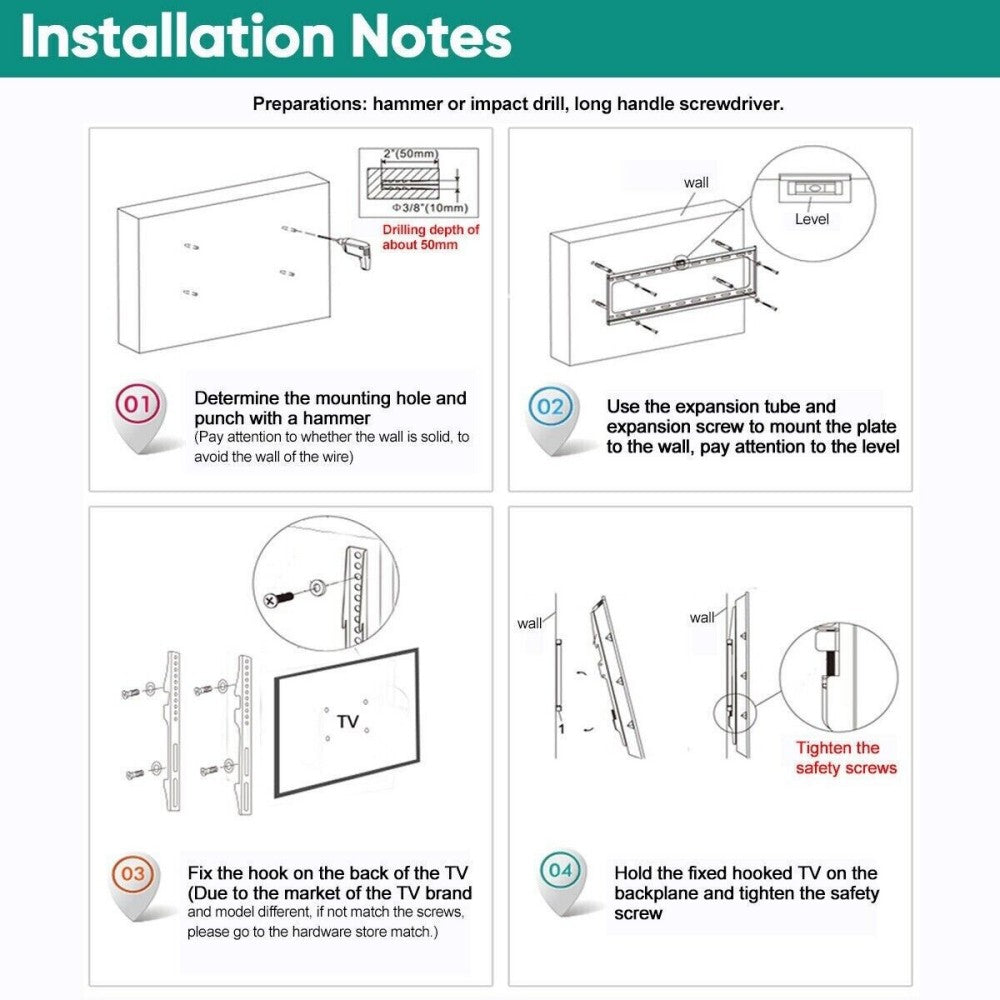 Installation Notes

Preparations: hammer or impact drill, long handle screwdriver.

2"(50mm)

Φ3/8"(10mm)

Drilling depth of about 50mm

01

Determine the mounting hole and punch with a hammer
(Pay attention to whether the wall is solid, to avoid the wall of the wire)

wall

Level

02

Use the expansion tube and expansion screw to mount the plate to the wall, pay attention to the level

TV

03

Fix the hook on the back of the TV
(Due to the market of the TV brand and model different, if not match the screws, please go to the hardware store match.)

wall

1

wall

Tighten the safety screws

04

Hold the fixed hooked TV on the backplane and tighten the safety screw