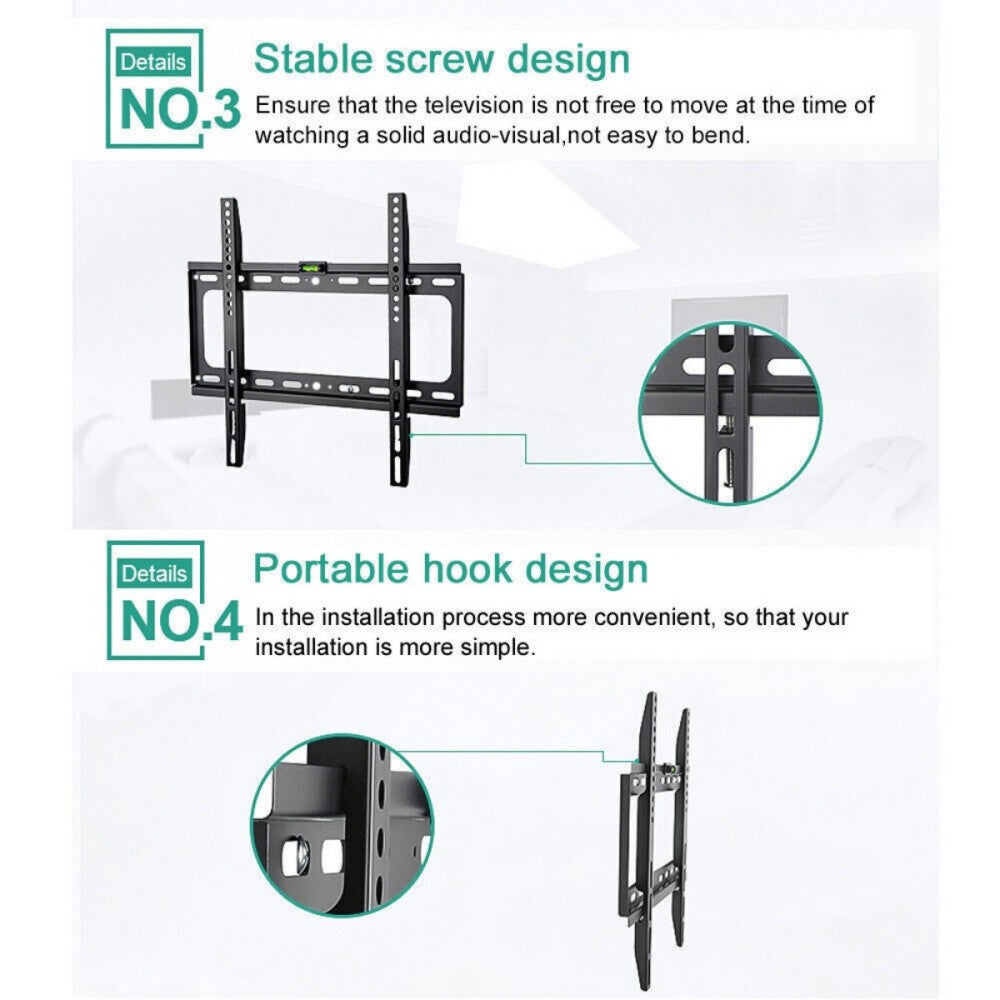 Details
NO.3
Stable screw design
Ensure that the television is not free to move at the time of watching a solid audio-visual,not easy to bend.

Details
NO.4
Portable hook design
In the installation process more convenient, so that your installation is more simple.