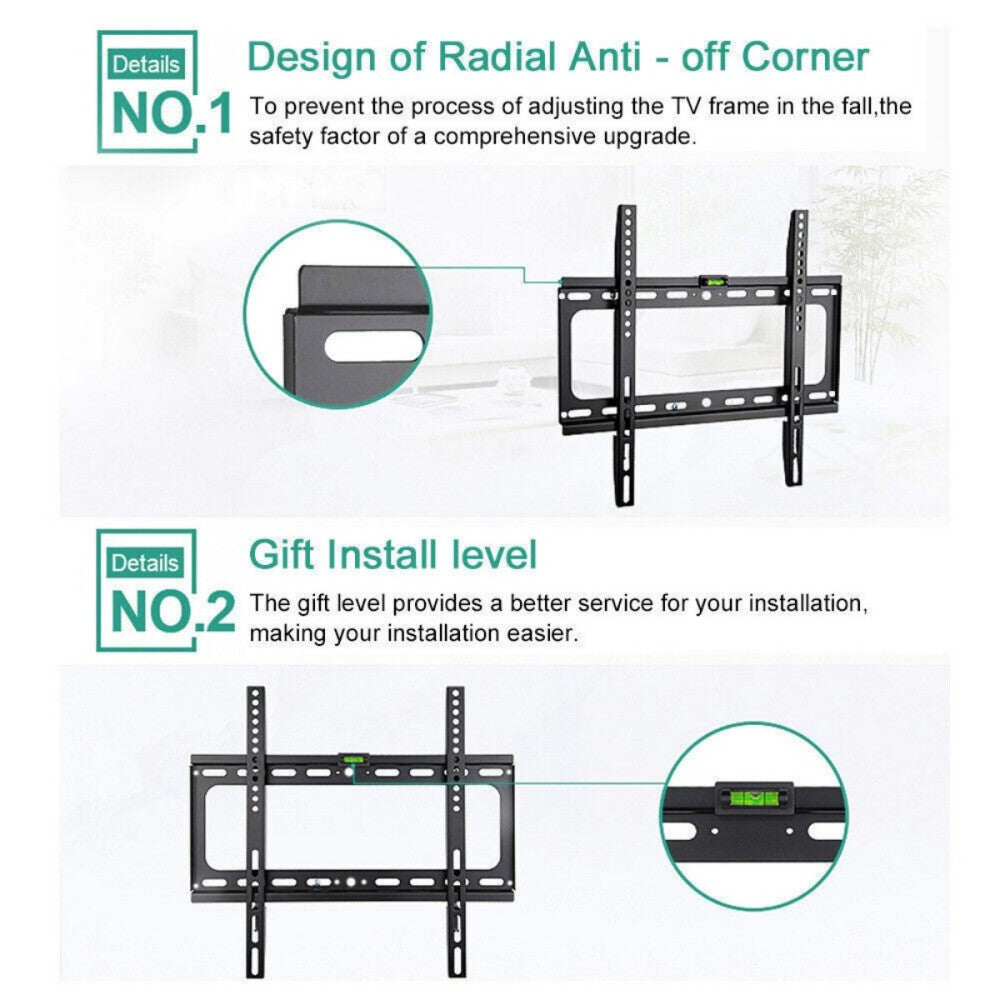 Details
NO.1
Design of Radial Anti - off Corner
To prevent the process of adjusting the TV frame in the fall,the safety factor of a comprehensive upgrade.

Details
NO.2
Gift Install level
The gift level provides a better service for your installation, making your installation easier.